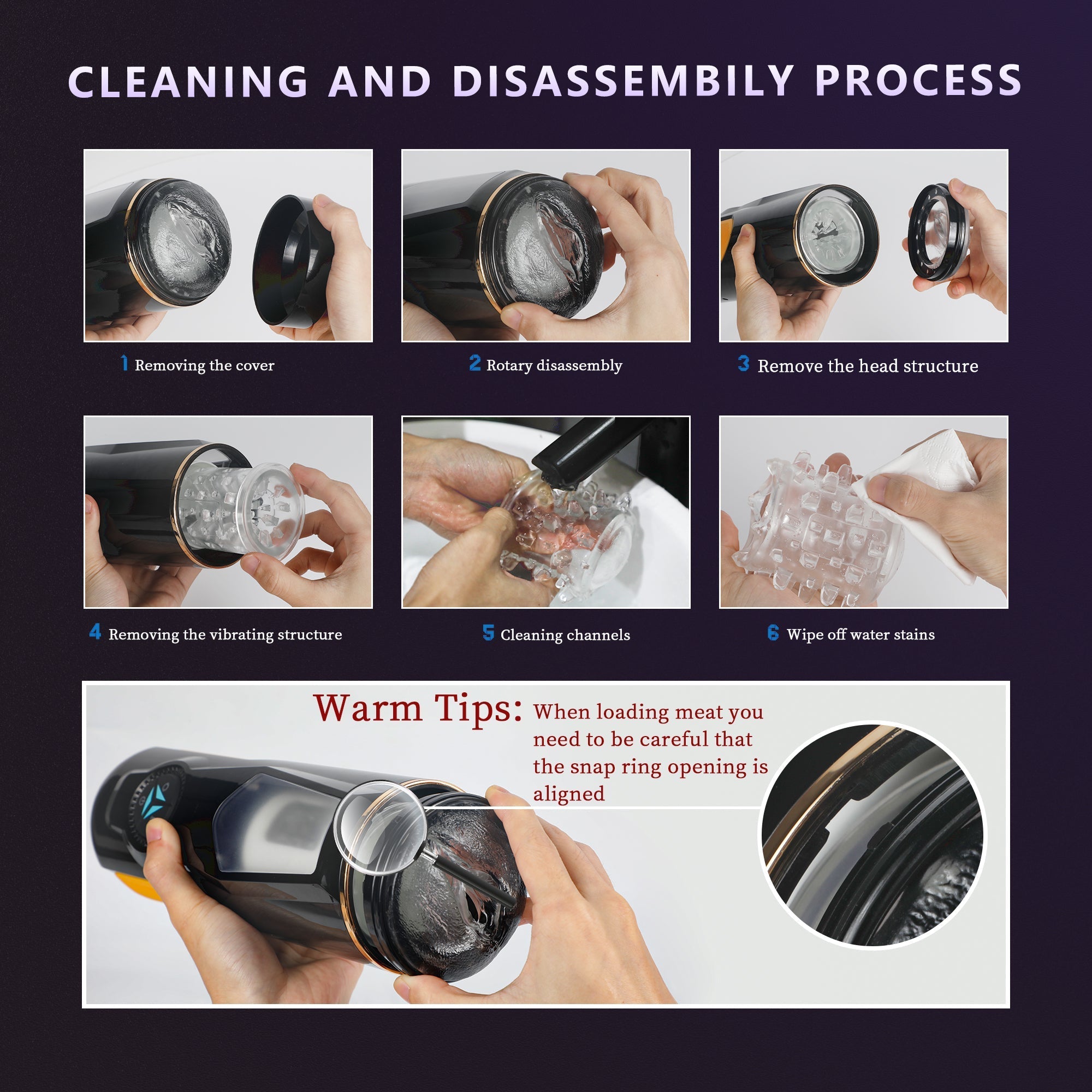 CLEANING AND DISASSEMBILY PROCESS

1 Removing the cover

2 Rotary disassembly

3 Remove the head structure

4 Removing the vibrating structure

5 Cleaning channels

6 Wipe off water stains

Warm Tips: When loading meat you need to be careful that the snap ring opening is aligned